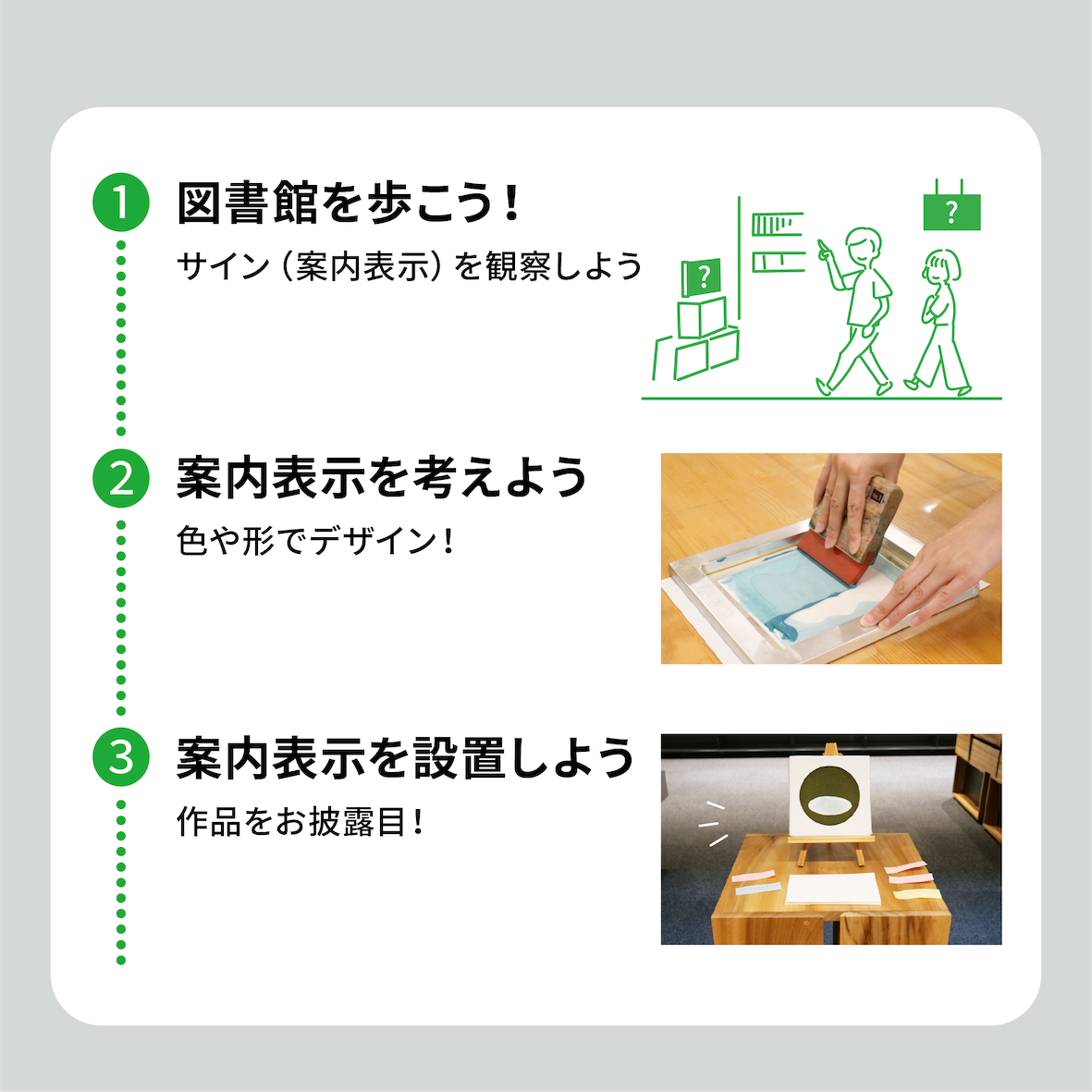 1 図書館を歩こう！
サイン（案内表示）を観察しよう

?

?

2 案内表示を考えよう
色や形でデザイン！

3 案内表示を設置しよう
作品をお披露目！